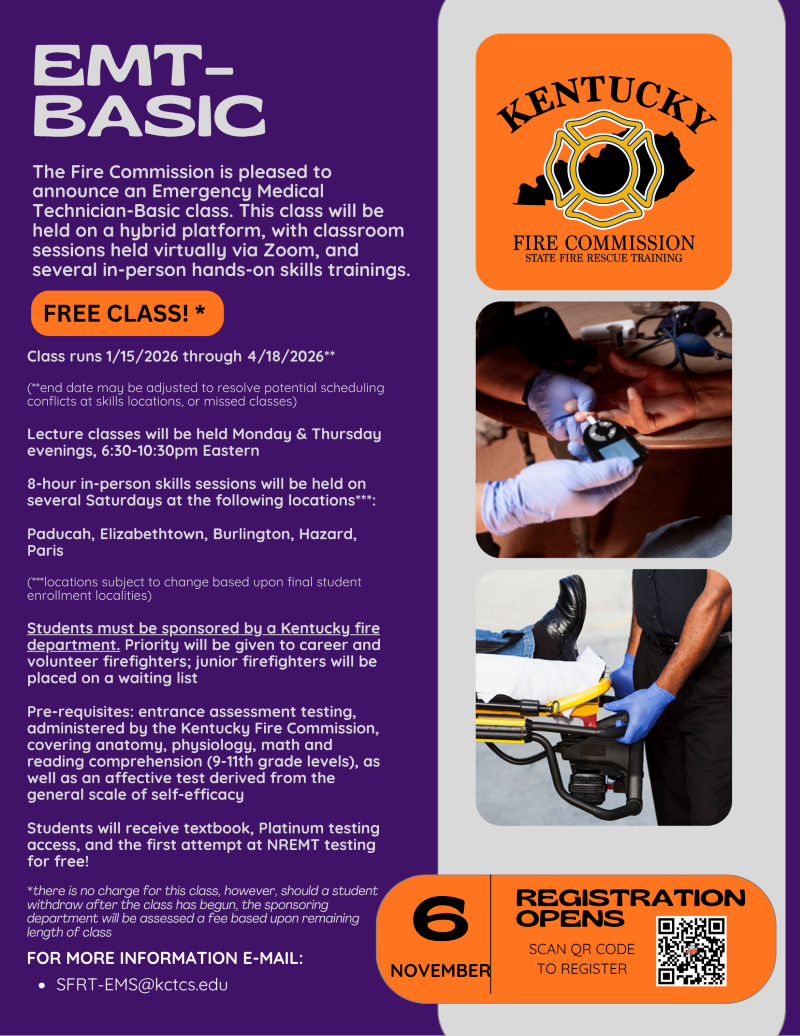 EMT-BASIC

The Fire Commission is pleased to announce an Emergency Medical Technician-Basic class. This class will be held on a hybrid platform, with classroom sessions held virtually via Zoom, and several in-person hands-on skills trainings.

FREE CLASS! *

Class runs 1/15/2026 through 4/18/2026**

(**end date may be adjusted to resolve potential scheduling conflicts at skills locations, or missed classes)

Lecture classes will be held Monday & Thursday evenings, 6:30-10:30pm Eastern

8-hour in-person skills sessions will be held on several Saturdays at the following locations***:

Paducah, Elizabethtown, Burlington, Hazard, Paris

(***locations subject to change based upon final student enrollment localities)

Students must be sponsored by a Kentucky fire department. Priority will be given to career and volunteer firefighters; junior firefighters will be placed on a waiting list

Pre-requisites: entrance assessment testing, administered by the Kentucky Fire Commission, covering anatomy, physiology, math and reading comprehension (9-11th grade levels), as well as an affective test derived from the general scale of self-efficacy

Students will receive textbook, Platinum testing access, and the first attempt at NREMT testing for free!

*there is no charge for this class, however, should a student withdraw after the class has begun, the sponsoring department will be assessed a fee based upon remaining length of class

FOR MORE INFORMATION E-MAIL:
• SFRT-EMS@kctcs.edu

KENTUCKY
FIRE COMMISSION
STATE FIRE RESCUE TRAINING

6
NOVEMBER

REGISTRATION OPENS
SCAN QR CODE TO REGISTER